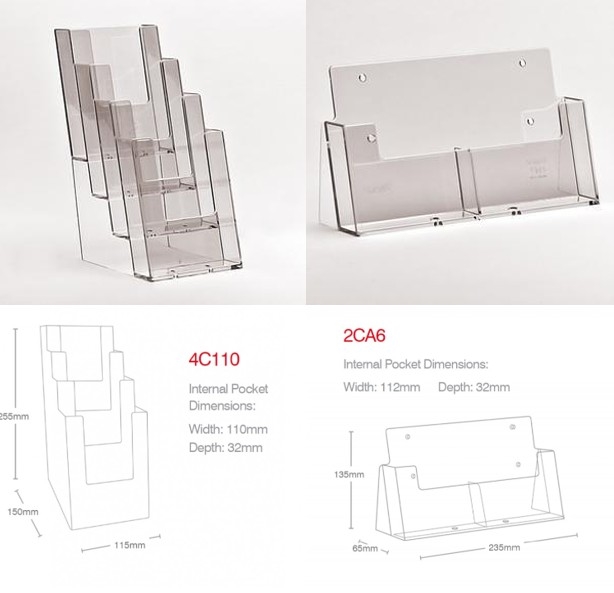 255mm

150mm

115mm

4C110

Internal Pocket Dimensions:

Width: 110mm

Depth: 32mm

2CA6

Internal Pocket Dimensions:

Width: 112mm Depth: 32mm

135mm

65mm

235mm